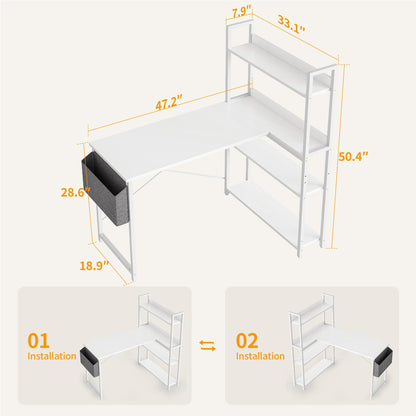 7.9"
33.1"
47.2"
50.4"
28.6"
18.9"

01
Installation

02
Installation