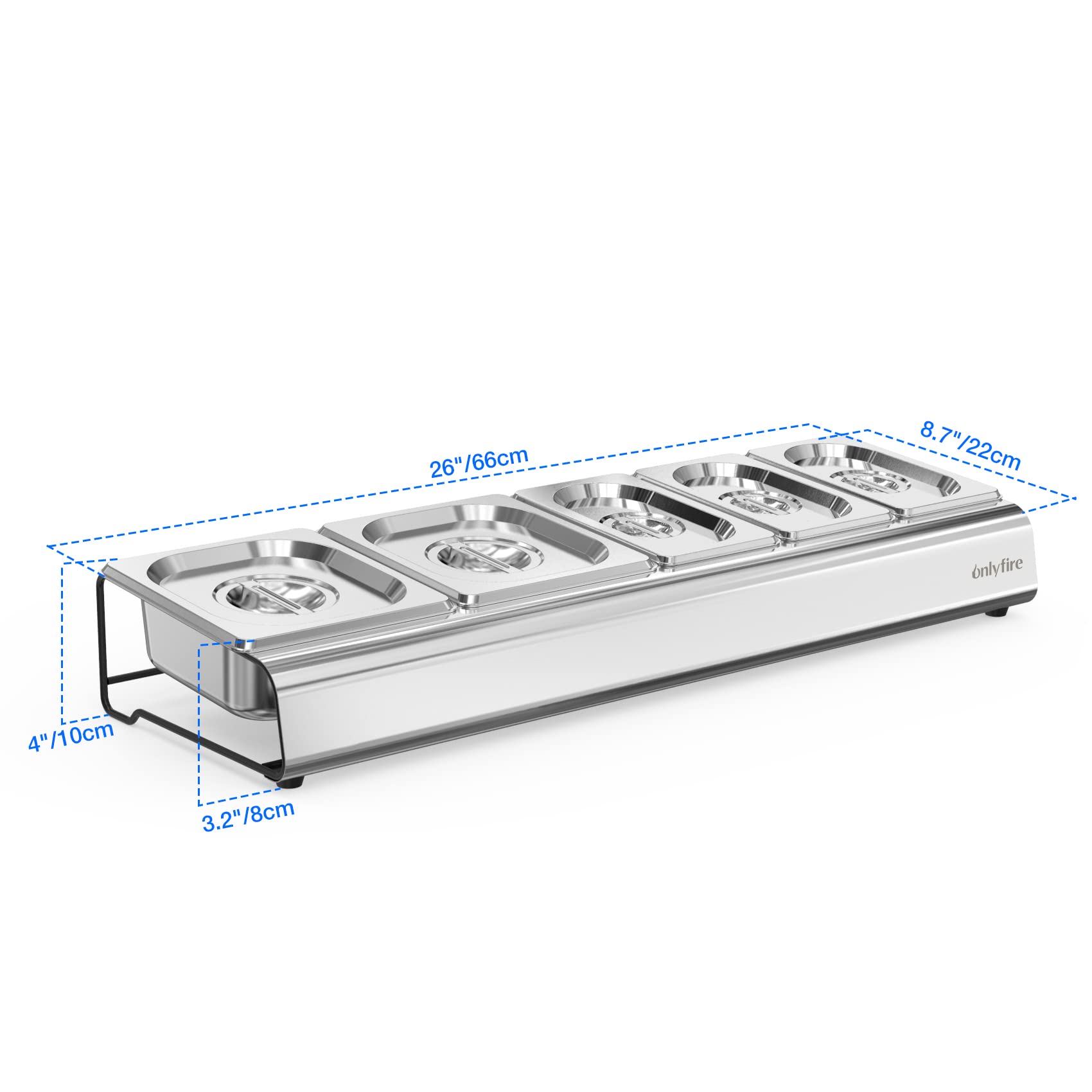 26"/66cm

8.7"/22cm

onlyfire

4"/10cm

3.2"/8cm