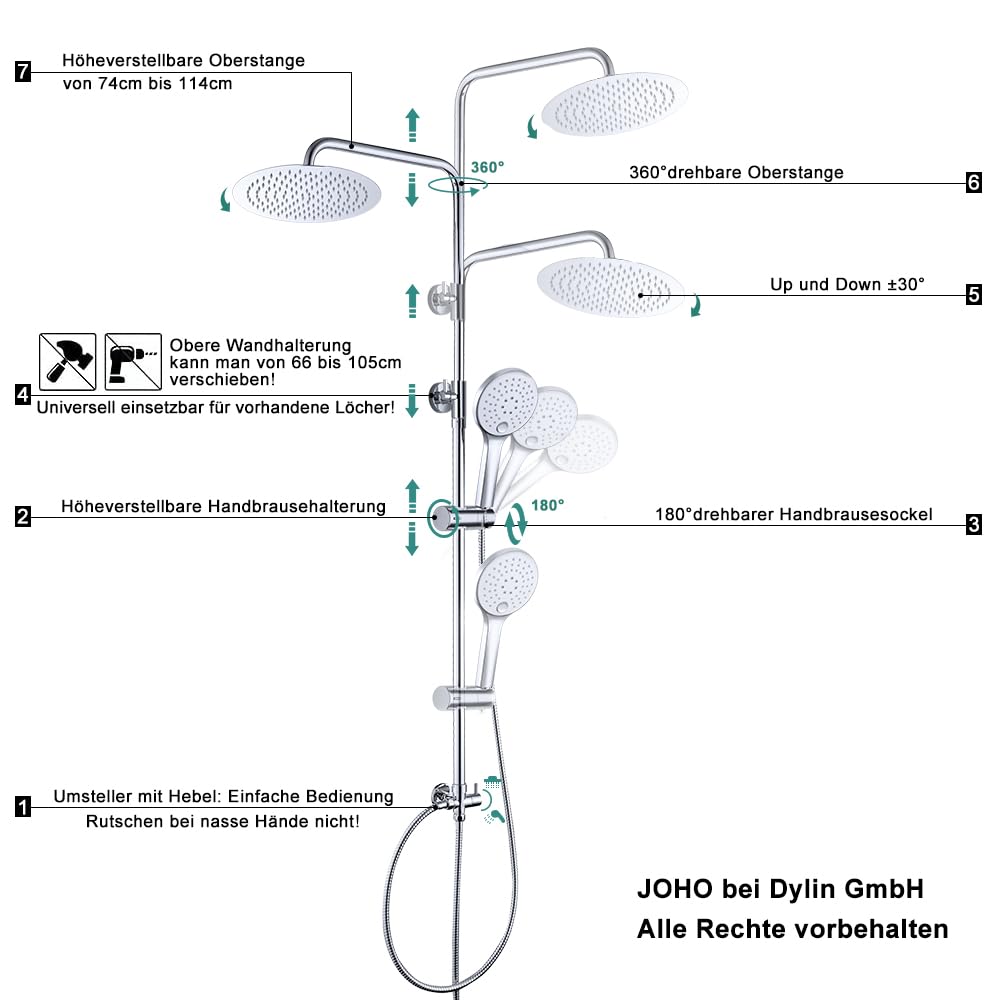 7 Höheverstellbare Oberstange
von 74cm bis 114cm

360°

360°drehbare Oberstange 6

Up und Down ±30° 5

Obere Wandhalterung
kann man von 66 bis 105cm
verschieben!

4 Universell einsetzbar für vorhandene Löcher!

2 Höheverstellbare Handbrausehalterung

180°

180°drehbarer Handbrausesockel 3

1 Umsteller mit Hebel: Einfache Bedienung
Rutschen bei nasse Hände nicht!

JOHO bei Dylin GmbH
Alle Rechte vorbehalten