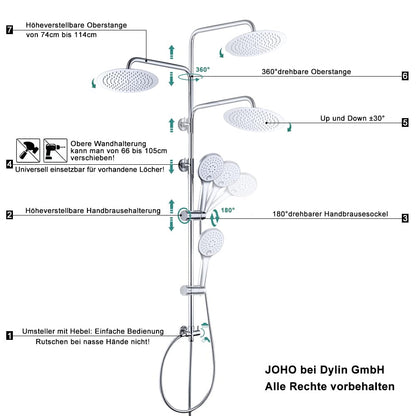 7 Höheverstellbare Oberstange von 74cm bis 114cm

360°

360°drehbare Oberstange 6

Up und Down ±30° 5

Obere Wandhalterung kann man von 66 bis 105cm verschieben!

4 Universell einsetzbar für vorhandene Löcher!

2 Höheverstellbare Handbrausehalterung

180°

180°drehbarer Handbrausesockel 3

1 Umsteller mit Hebel: Einfache Bedienung Rutschen bei nasse Hände nicht!

JOHO bei Dylin GmbH
Alle Rechte vorbehalten