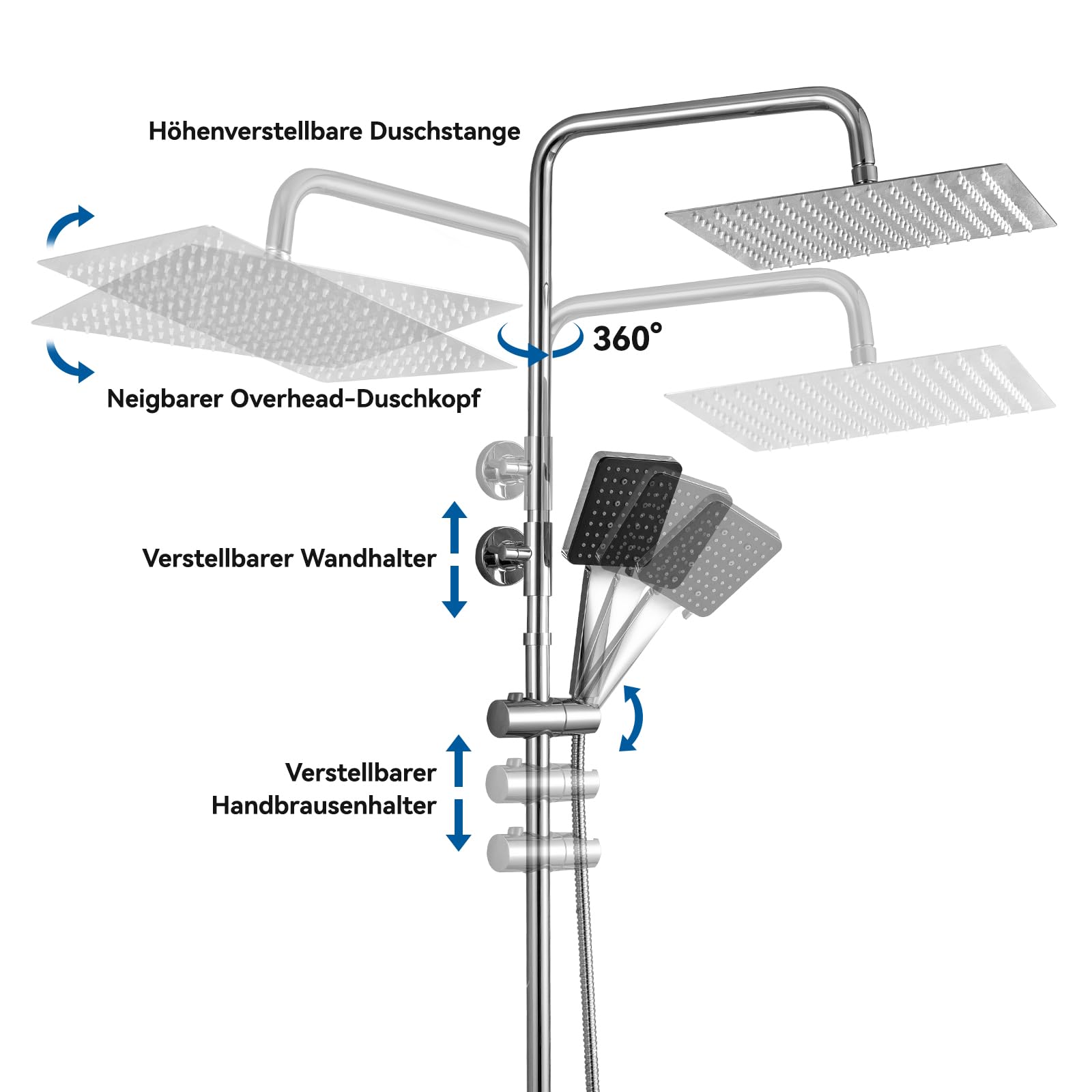 Höhenverstellbare Duschstange

360°

Neigbarer Overhead-Duschkopf

Verstellbarer Wandhalter

Verstellbarer Handbrausenhalter