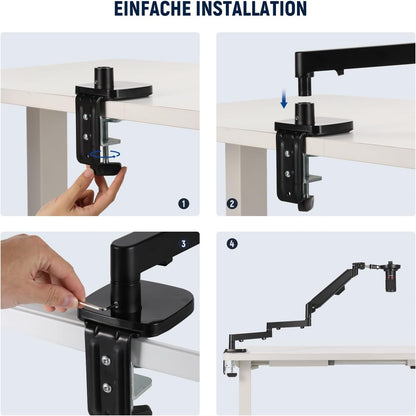 EINFACHE INSTALLATION

1

2

3

4