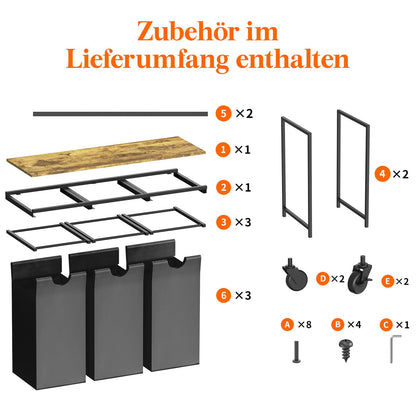 Zubehör im Lieferumfang enthalten

5 ×2

1 ×1

2 ×1

3 ×3

6 ×3

4 ×2

D ×2

E ×2

A ×8

B ×4

C ×1