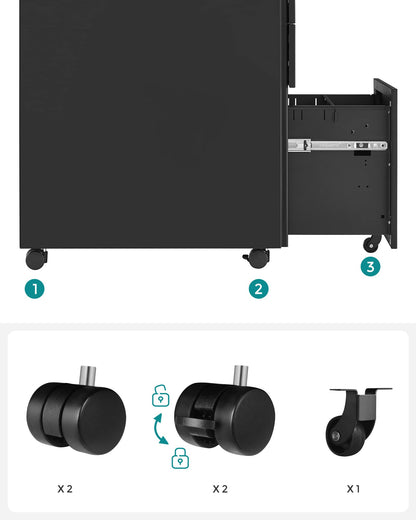 1

2

3

X 2

X 2

X 1