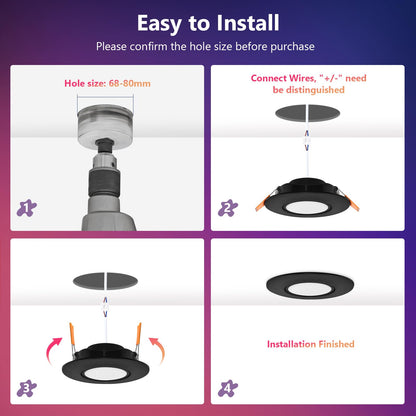 Easy to Install

Please confirm the hole size before purchase

Hole size: 68-80mm

1

Connect Wires, "+/-" need be distinguished

2

3

Installation Finished

4