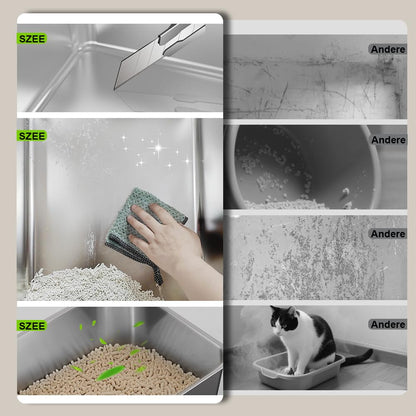 SZEE

SZEE

SZEE

Andere

Andere

Andere

Andere