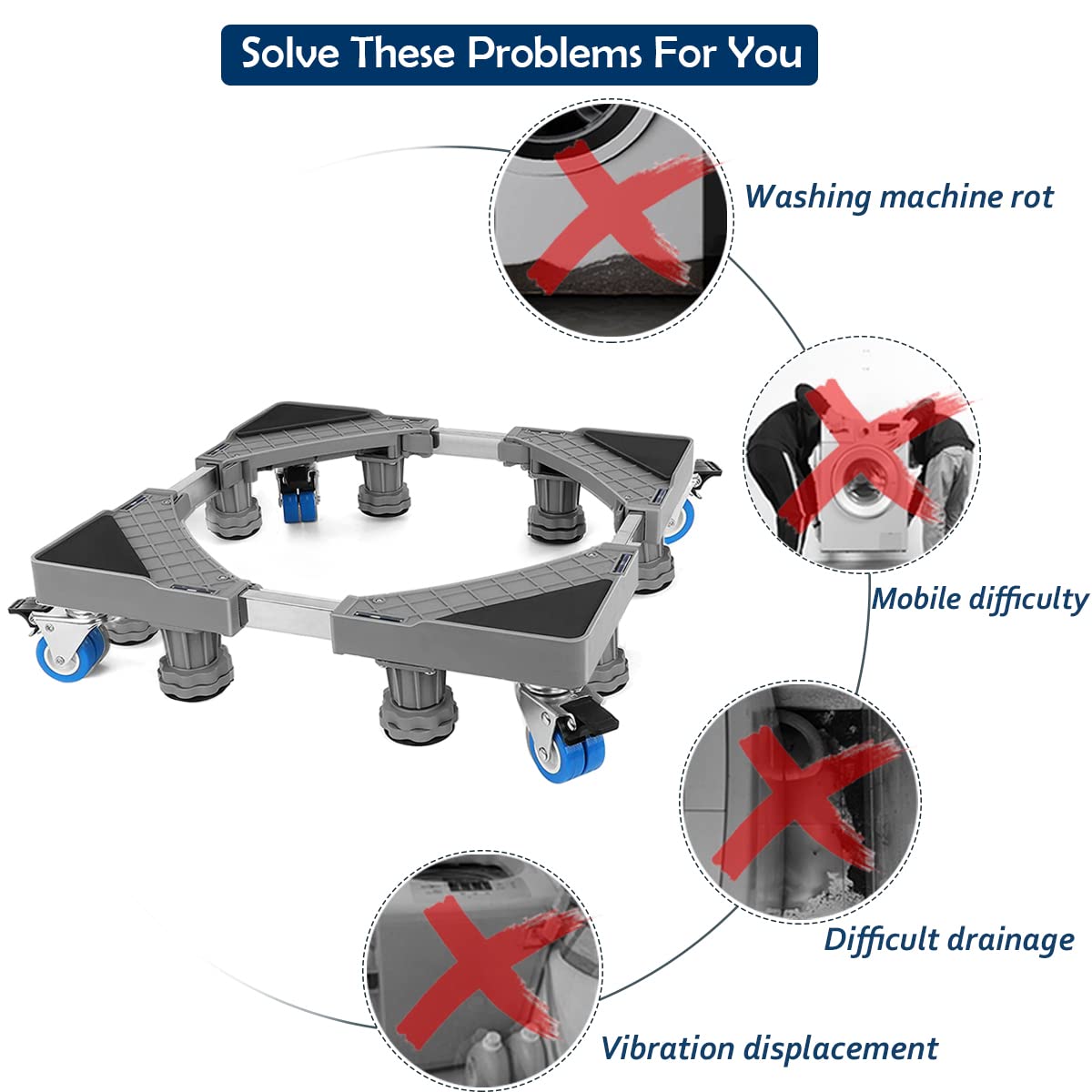 Solve These Problems For You

Washing machine rot

Mobile difficulty

Difficult drainage

Vibration displacement