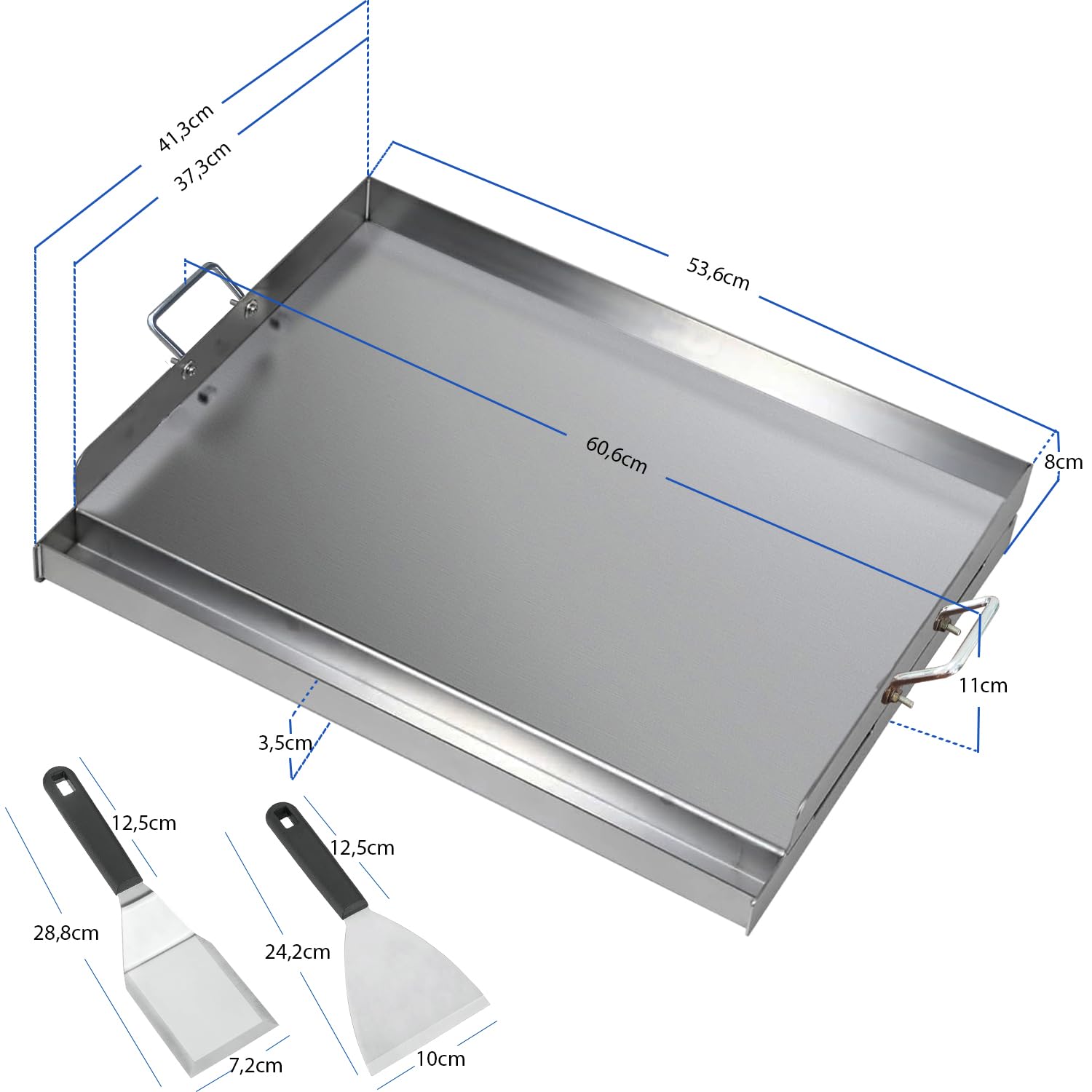 41,3cm
37,3cm
53,6cm
60,6cm
8cm
11cm
3,5cm
12,5cm
28,8cm
7,2cm
12,5cm
24,2cm
10cm