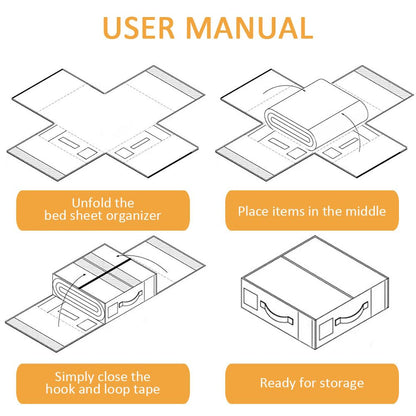 USER MANUAL

Unfold the bed sheet organizer

Place items in the middle

Simply close the hook and loop tape

Ready for storage