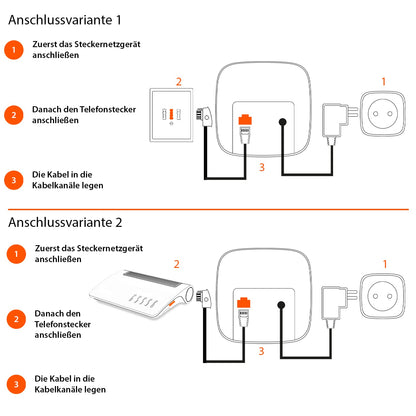 Anschlussvariante 1

1 Zuerst das Steckernetzgerät anschließen

2 Danach den Telefonstecker anschließen

3 Die Kabel in die Kabelkanäle legen

2

1

3

Anschlussvariante 2

1 Zuerst das Steckernetzgerät anschließen

2 Danach den Telefonstecker anschließen

3 Die Kabel in die Kabelkanäle legen

2

1

3