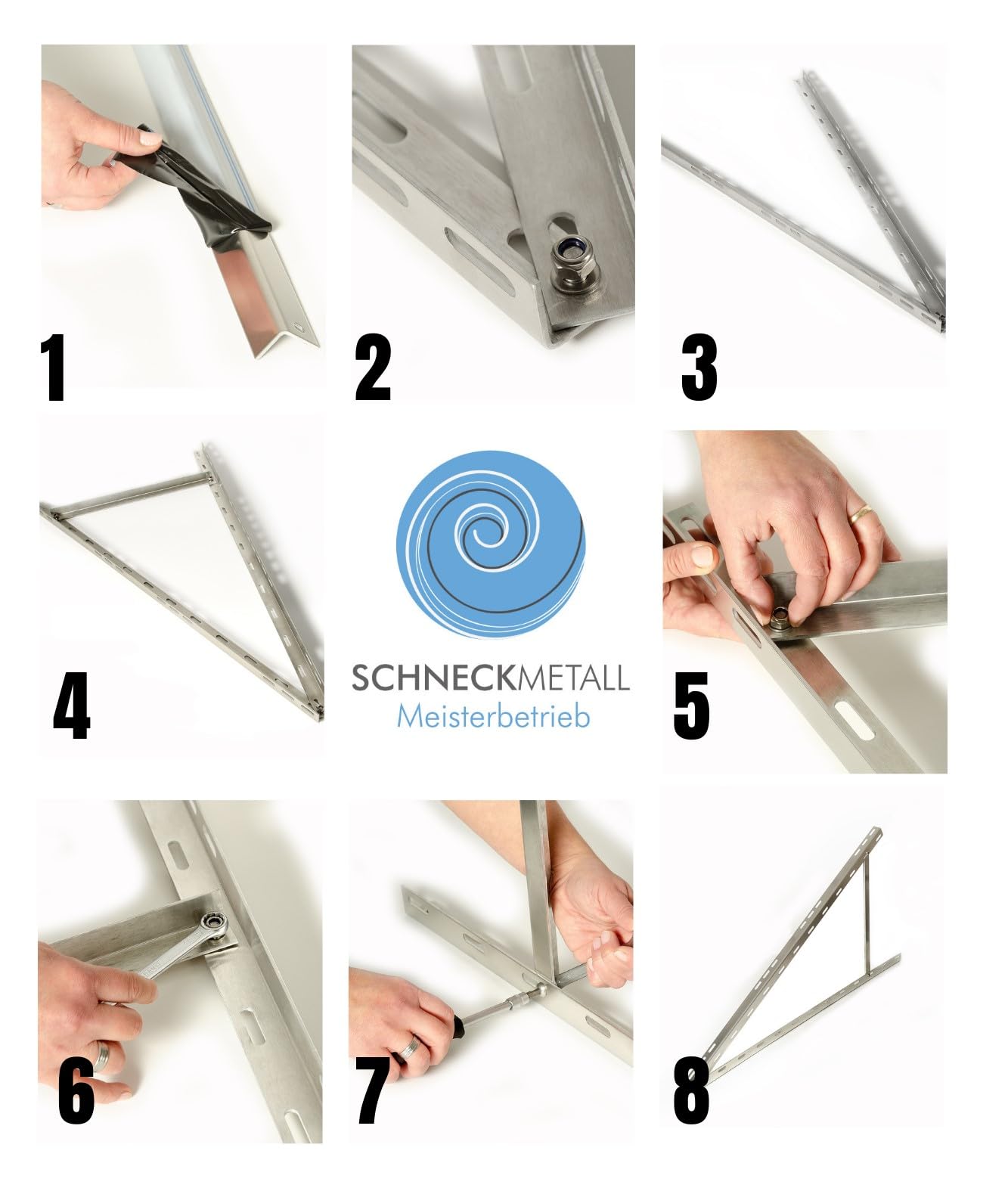 1

2

3

4

SCHNECKMETALL
Meisterbetrieb

5

6

7

8