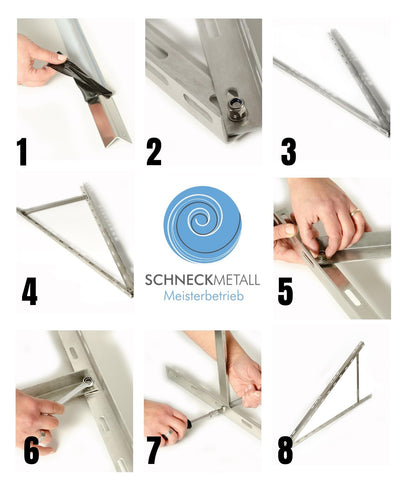 1

2

3

4

SCHNECKMETALL
Meisterbetrieb

5

6

7

8