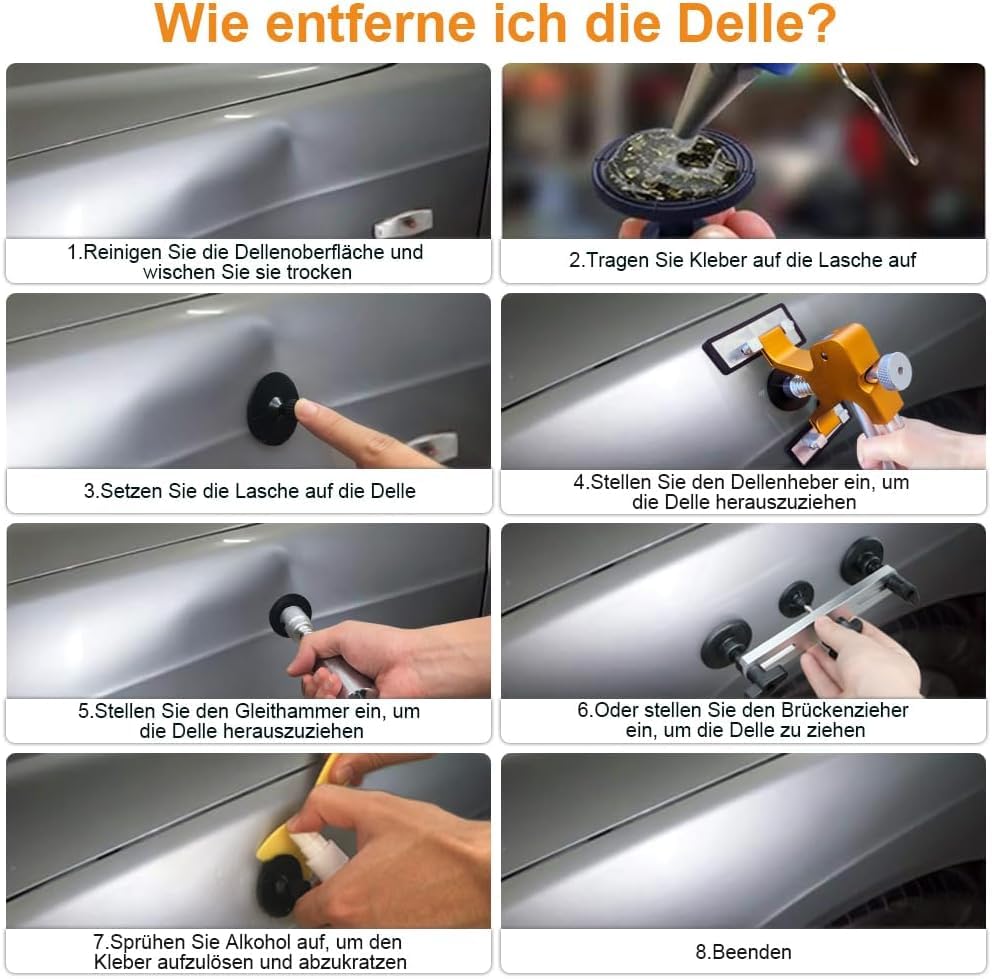 Wie entferne ich die Delle?

1.Reinigen Sie die Dellenoberfläche und wischen Sie sie trocken

2.Tragen Sie Kleber auf die Lasche auf

3.Setzen Sie die Lasche auf die Delle

4.Stellen Sie den Dellenheber ein, um die Delle herauszuziehen

5.Stellen Sie den Gleithammer ein, um die Delle herauszuziehen

6.Oder stellen Sie den Brückenzieher ein, um die Delle zu ziehen

7.Sprühen Sie Alkohol auf, um den Kleber aufzulösen und abzukratzen

8.Beenden