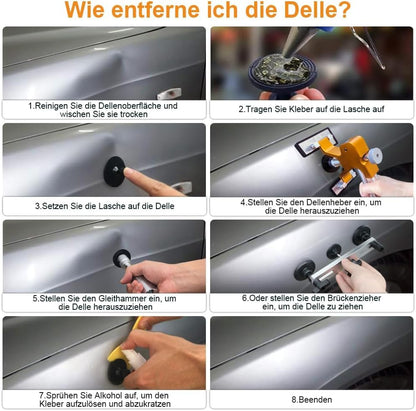 Wie entferne ich die Delle?

1.Reinigen Sie die Dellenoberfläche und wischen Sie sie trocken

2.Tragen Sie Kleber auf die Lasche auf

3.Setzen Sie die Lasche auf die Delle

4.Stellen Sie den Dellenheber ein, um die Delle herauszuziehen

5.Stellen Sie den Gleithammer ein, um die Delle herauszuziehen

6.Oder stellen Sie den Brückenzieher ein, um die Delle zu ziehen

7.Sprühen Sie Alkohol auf, um den Kleber aufzulösen und abzukratzen

8.Beenden