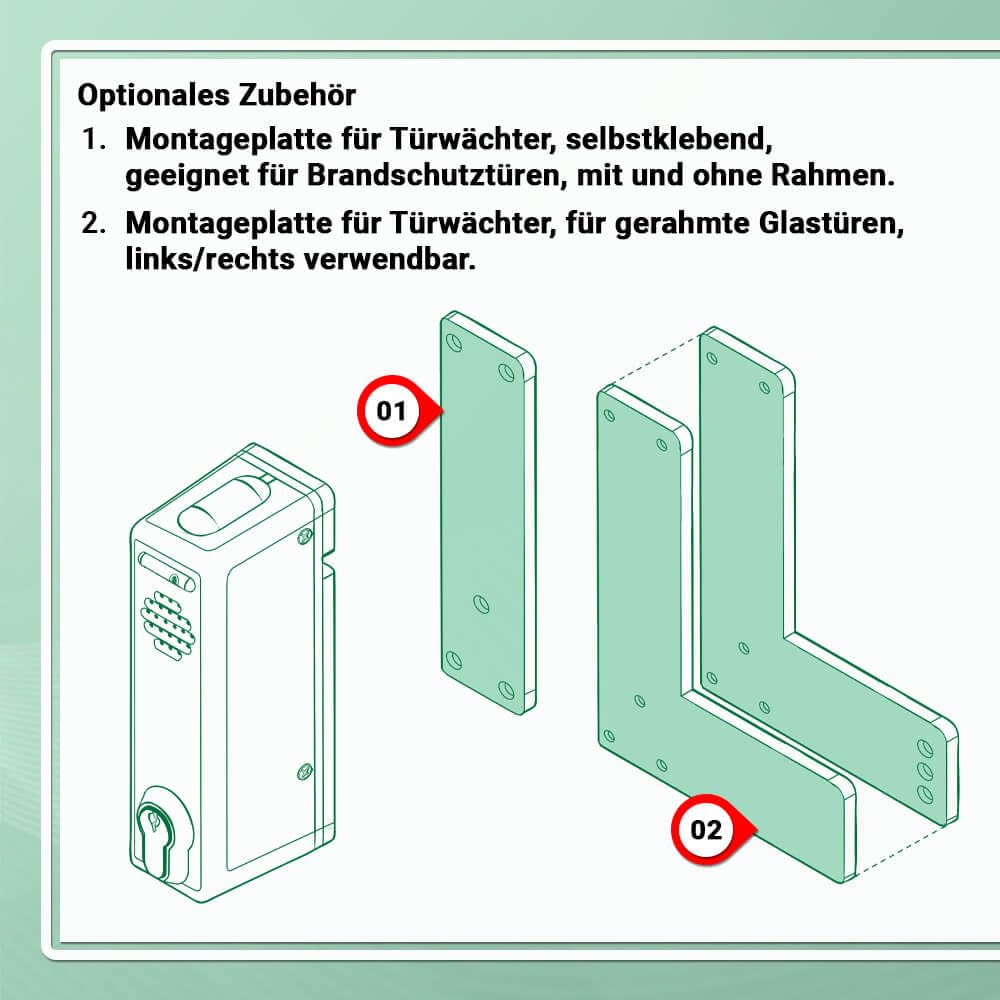 Optionales Zubehör

1. Montageplatte für Türwächter, selbstklebend, geeignet für Brandschutztüren, mit und ohne Rahmen.

2. Montageplatte für Türwächter, für gerahmte Glastüren, links/rechts verwendbar.

01

02