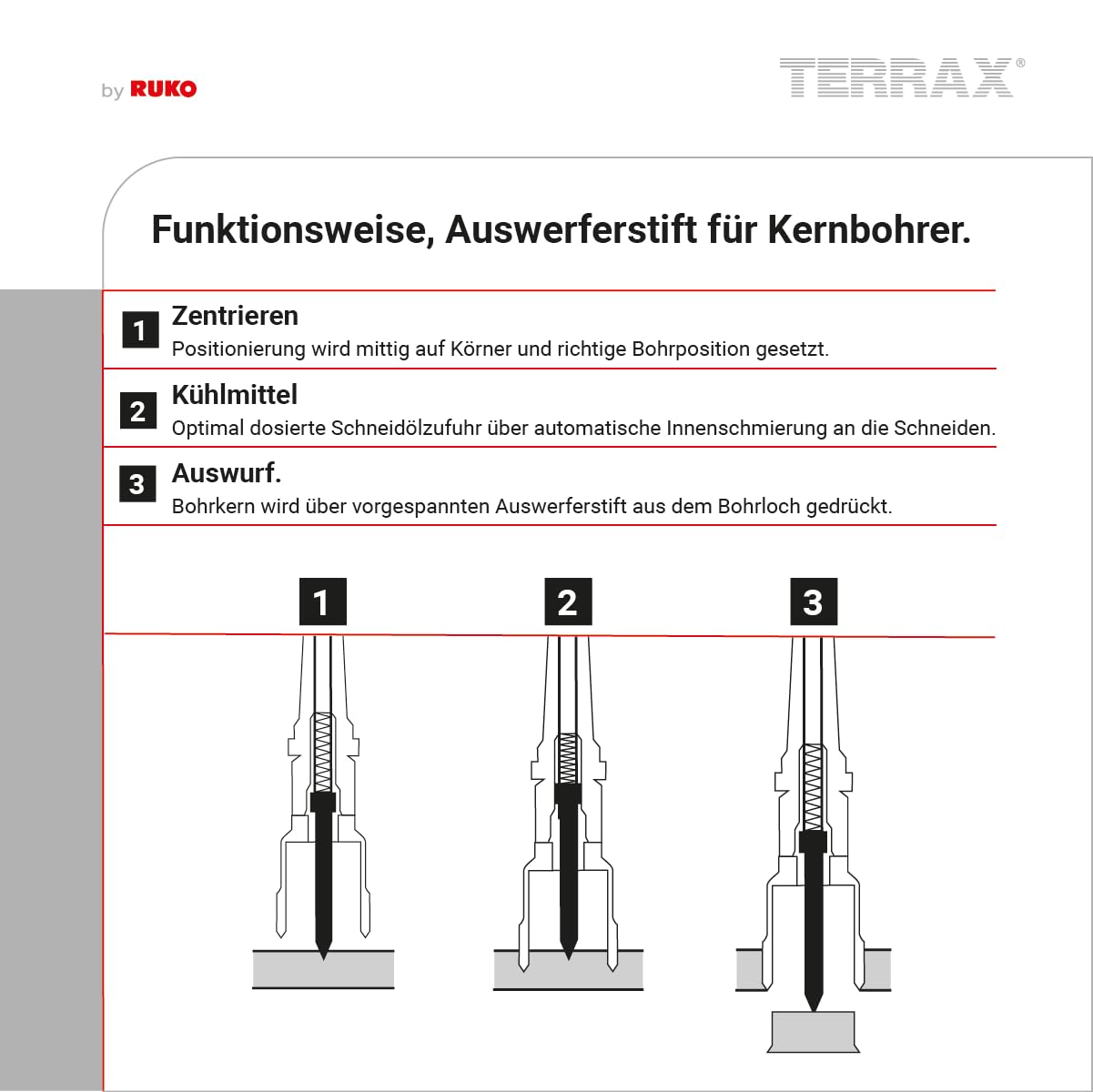 by RUKO

TERRAX®

Funktionsweise, Auswerferstift für Kernbohrer.

1 Zentrieren
Positionierung wird mittig auf Körner und richtige Bohrposition gesetzt.

2 Kühlmittel
Optimal dosierte Schneidölzufuhr über automatische Innenschmierung an die Schneiden.

3 Auswurf.
Bohrkern wird über vorgespannten Auswerferstift aus dem Bohrloch gedrückt.

1

2

3