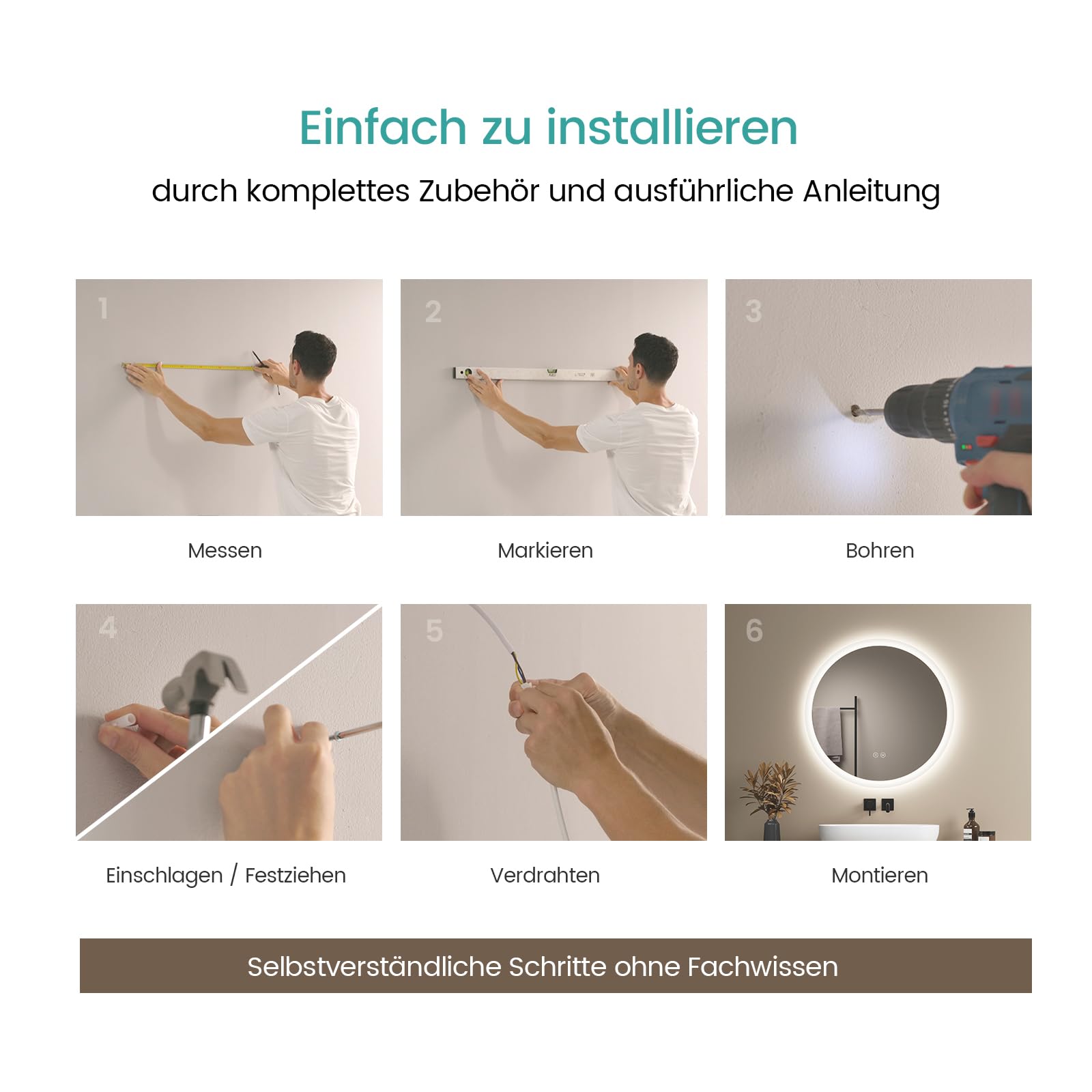 Einfach zu installieren

durch komplettes Zubehör und ausführliche Anleitung

1

Messen

2

Markieren

3

Bohren

4

Einschlagen / Festziehen

5

Verdrahten

6

Montieren

Selbstverständliche Schritte ohne Fachwissen