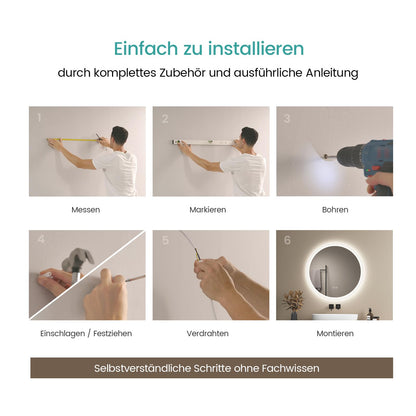 Einfach zu installieren

durch komplettes Zubehör und ausführliche Anleitung

1

Messen

2

Markieren

3

Bohren

4

Einschlagen / Festziehen

5

Verdrahten

6

Montieren

Selbstverständliche Schritte ohne Fachwissen