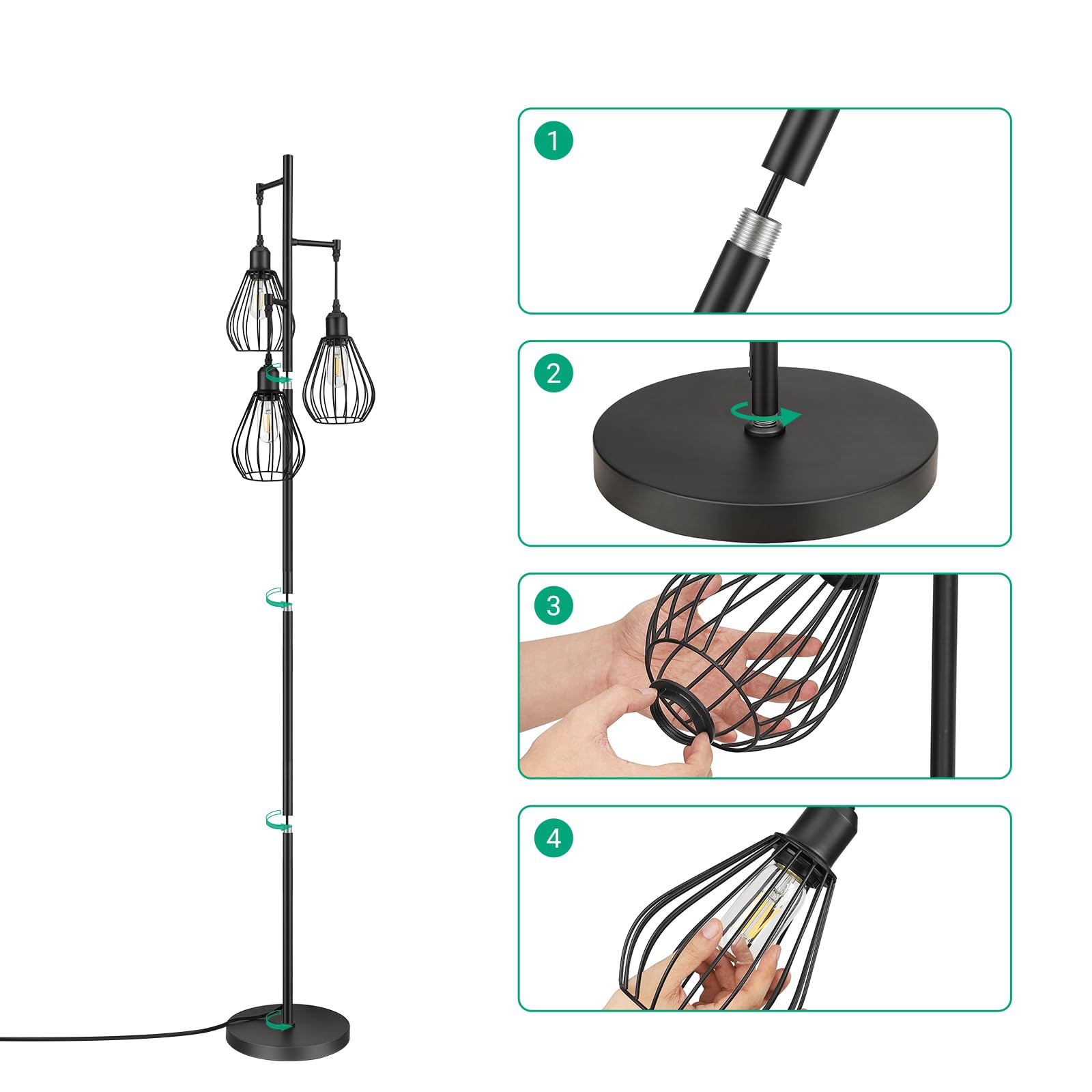 1

2

3

4