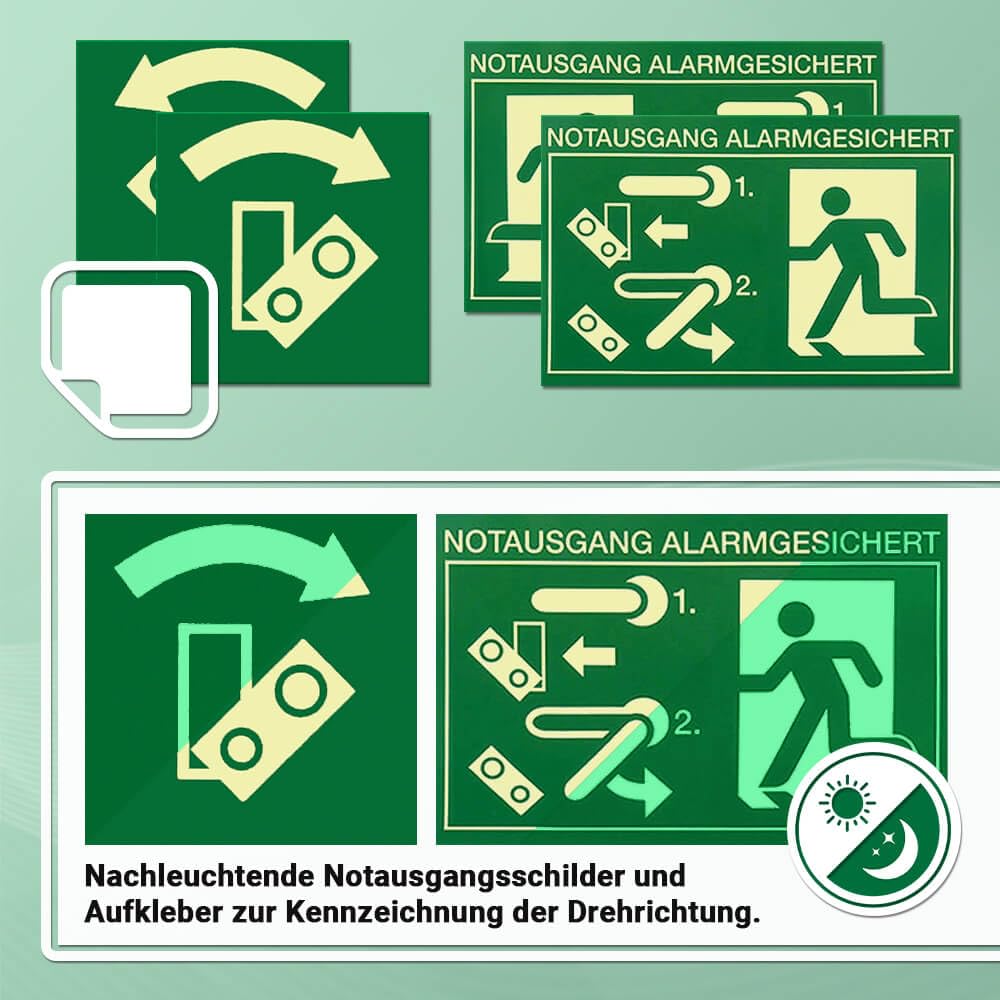 NOTAUSGANG ALARMGESICHERT

1.

NOTAUSGANG ALARMGESICHERT

1.

2.

NOTAUSGANG ALARMGESICHERT

1.

2.

Nachleuchtende Notausgangsschilder und Aufkleber zur Kennzeichnung der Drehrichtung.