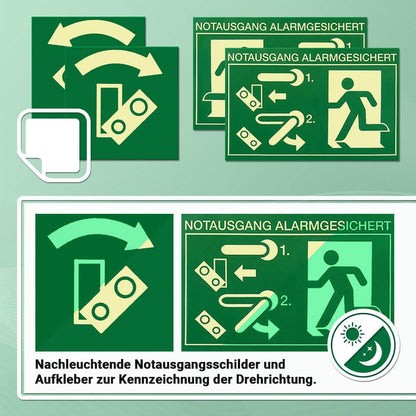 NOTAUSGANG ALARMGESICHERT

1.

NOTAUSGANG ALARMGESICHERT

1.

2.

NOTAUSGANG ALARMGESICHERT

1.

2.

Nachleuchtende Notausgangsschilder und Aufkleber zur Kennzeichnung der Drehrichtung.