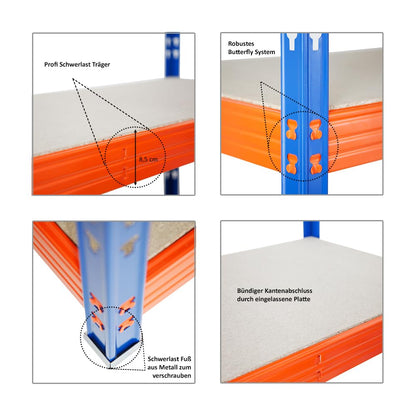 Profi Schwerlast Träger

8,5 cm

Robustes
Butterfly System

Schwerlast Fuß
aus Metall zum
verschrauben

Bündiger Kantenabschluss
durch eingelassene Platte