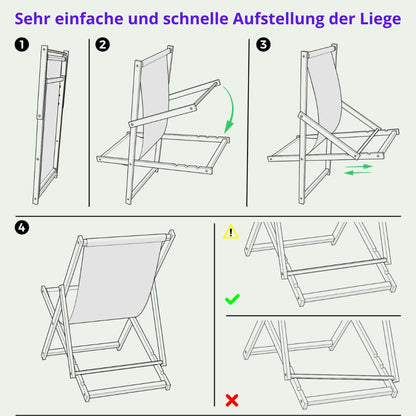 Sehr einfache und schnelle Aufstellung der Liege

1

2

3

4

!