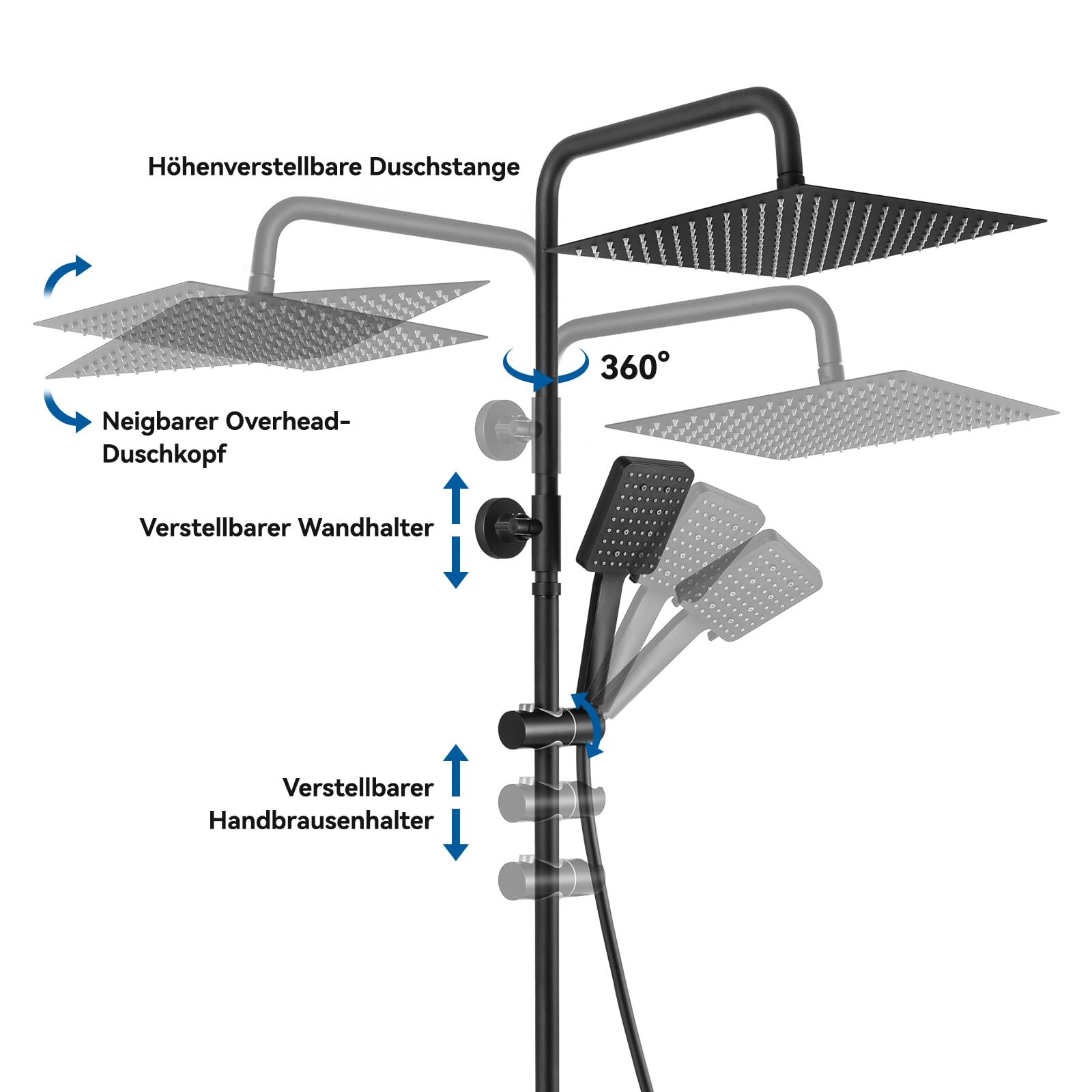 Höhenverstellbare Duschstange

360°

Neigbarer Overhead-Duschkopf

Verstellbarer Wandhalter

Verstellbarer Handbrausenhalter