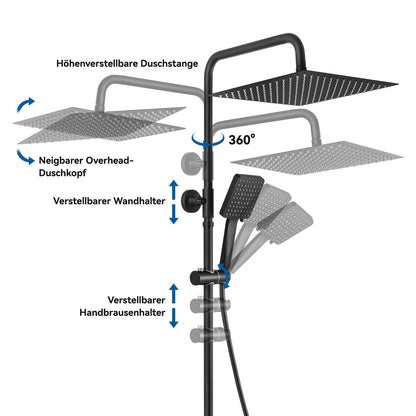 Höhenverstellbare Duschstange

360°

Neigbarer Overhead-Duschkopf

Verstellbarer Wandhalter

Verstellbarer Handbrausenhalter