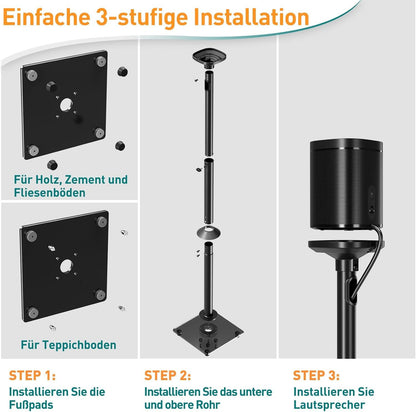 Einfache 3-stufige Installation

Für Holz, Zement und Fliesenböden

Für Teppichboden

STEP 1:
Installieren Sie die Fußpads

STEP 2:
Installieren Sie das untere und obere Rohr

STEP 3:
Installieren Sie Lautsprecher