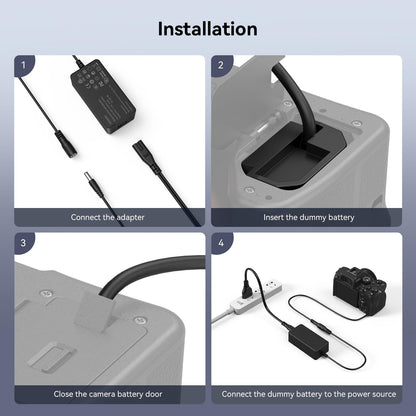 Installation

1

Connect the adapter

2

Insert the dummy battery

3

Close the camera battery door

4

Connect the dummy battery to the power source