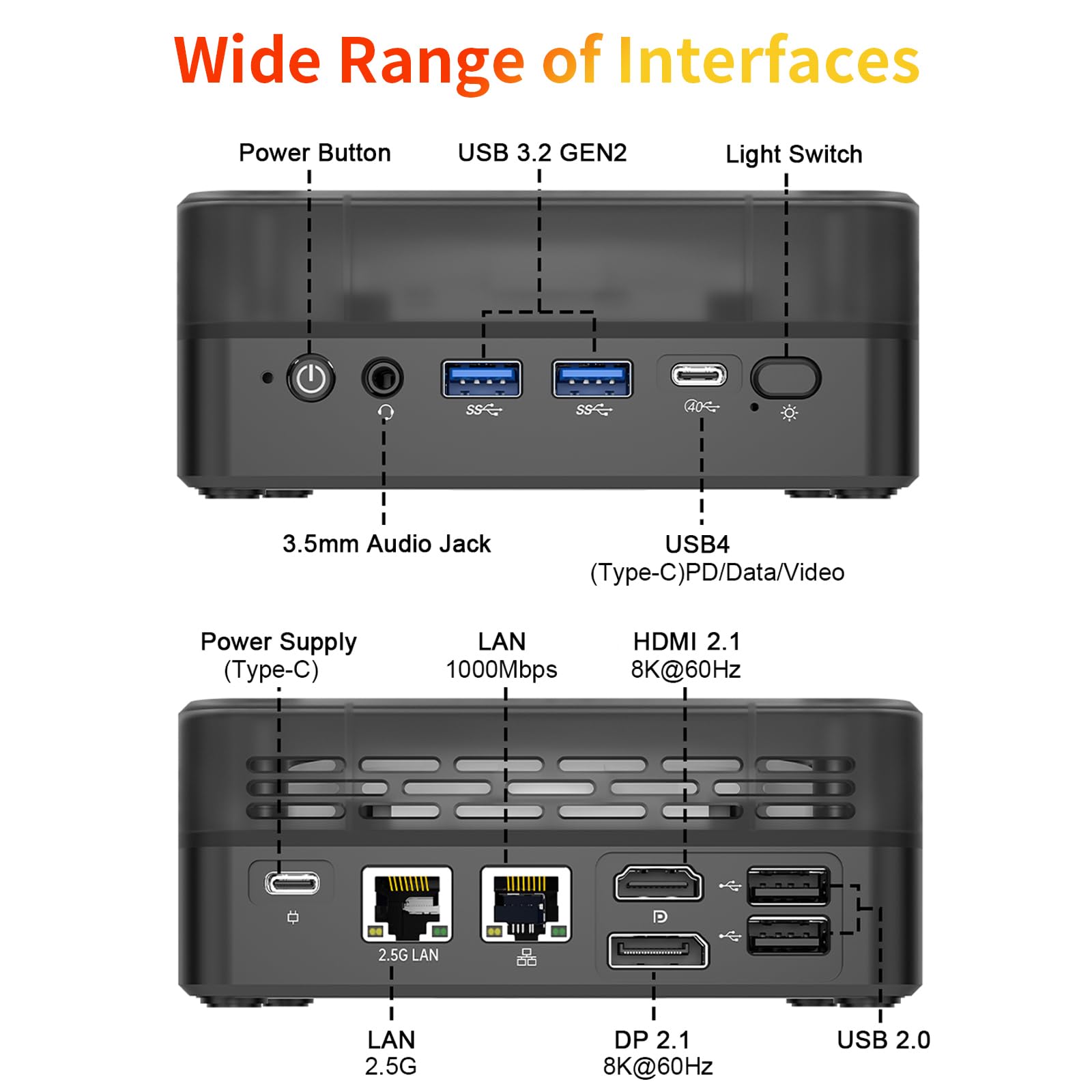 Wide Range of Interfaces

Power Button

USB 3.2 GEN2

Light Switch

SS

SS

40

3.5mm Audio Jack

USB4
(Type-C)PD/Data/Video

Power Supply
(Type-C)

LAN
1000Mbps

HDMI 2.1
8K@60Hz

2.5G LAN

LAN
2.5G

DP 2.1
8K@60Hz

USB 2.0