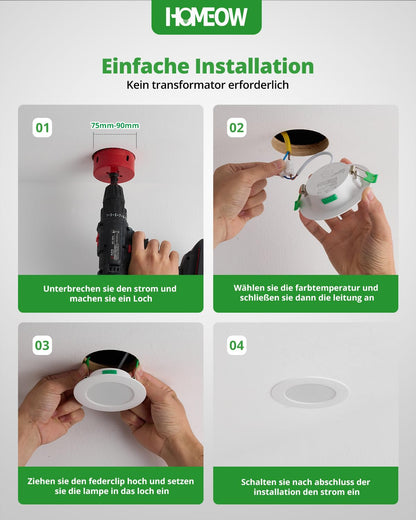 HOMEOW

Einfache Installation
Kein transformator erforderlich

01
75mm-90mm
Unterbrechen sie den strom und machen sie ein Loch

02
Wählen sie die farbtemperatur und schließen sie dann die leitung an

03
Ziehen sie den federclip hoch und setzen sie die lampe in das loch ein

04
Schalten sie nach abschluss der installation den strom ein