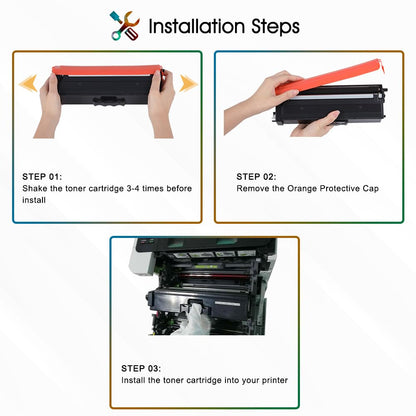 Installation Steps

STEP 01:
Shake the toner cartridge 3-4 times before install

STEP 02:
Remove the Orange Protective Cap

STEP 03:
Install the toner cartridge into your printer