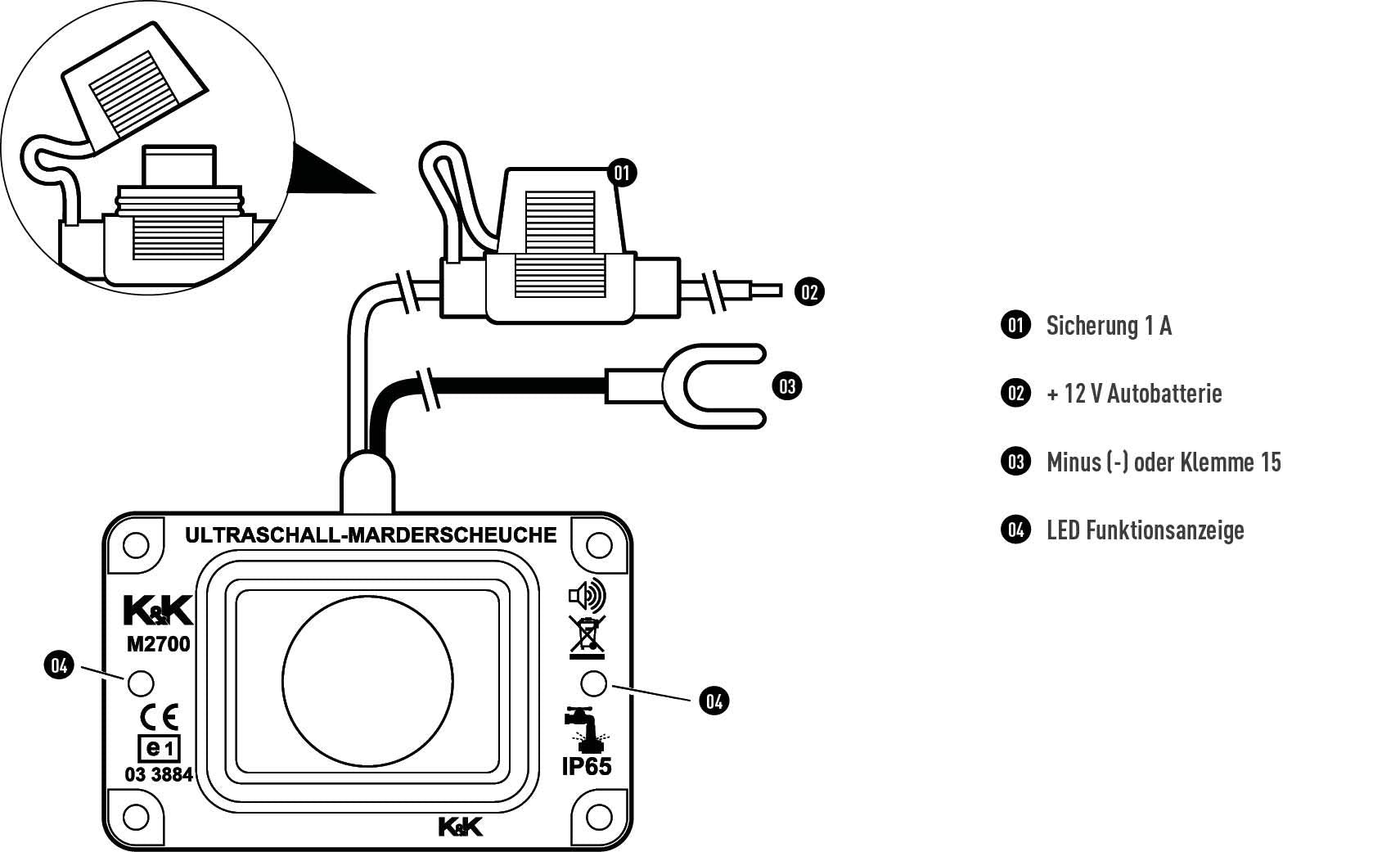 01

02

03

ULTRASCHALL-MARDERSCHEUCHE

K&K
M2700

04

CE
e 1
03 3884

04

IP65

K&K

01 Sicherung 1 A

02 + 12 V Autobatterie

03 Minus (-) oder Klemme 15

04 LED Funktionsanzeige