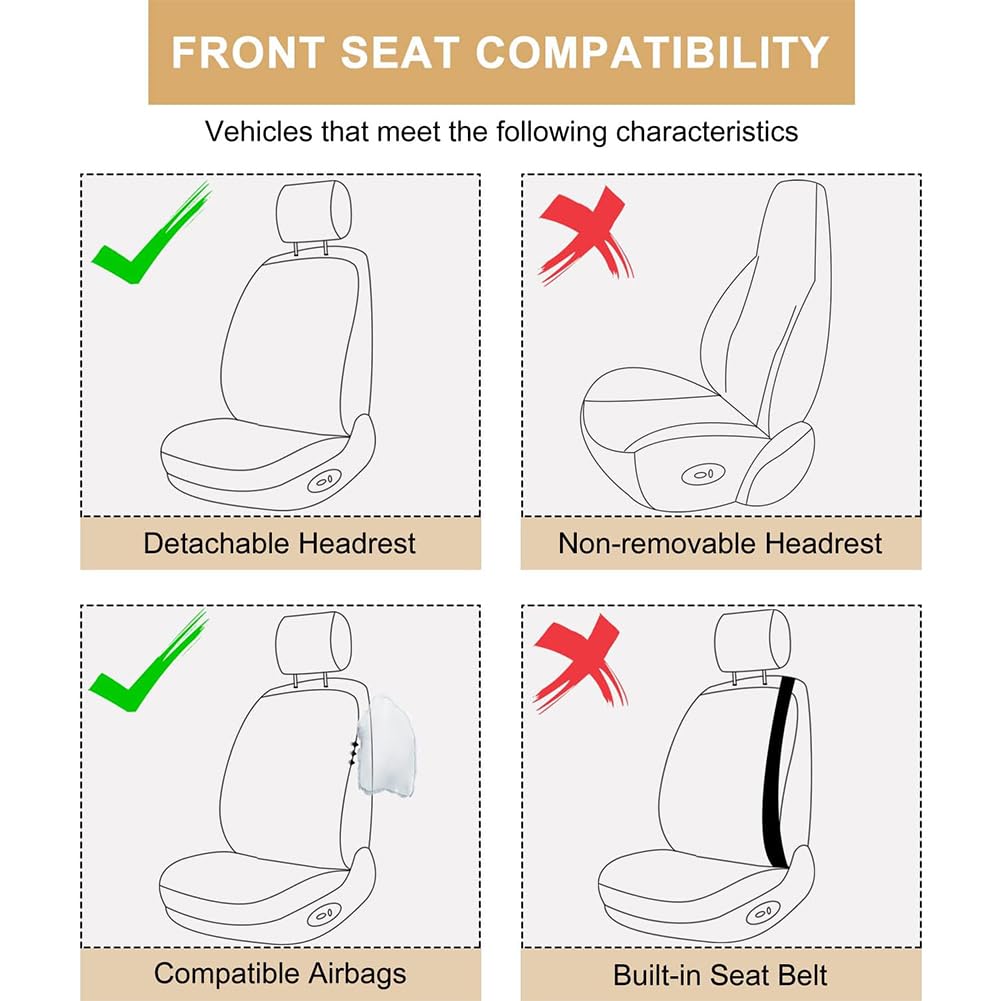 FRONT SEAT COMPATIBILITY

Vehicles that meet the following characteristics

Detachable Headrest

Non-removable Headrest

Compatible Airbags

Built-in Seat Belt