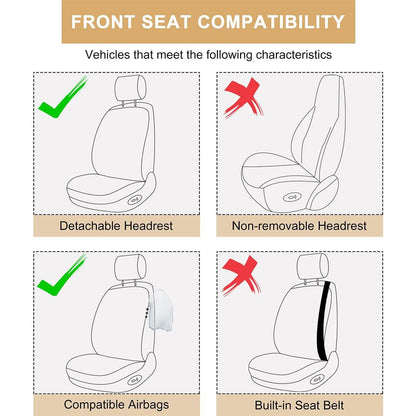 FRONT SEAT COMPATIBILITY

Vehicles that meet the following characteristics

Detachable Headrest

Non-removable Headrest

Compatible Airbags

Built-in Seat Belt