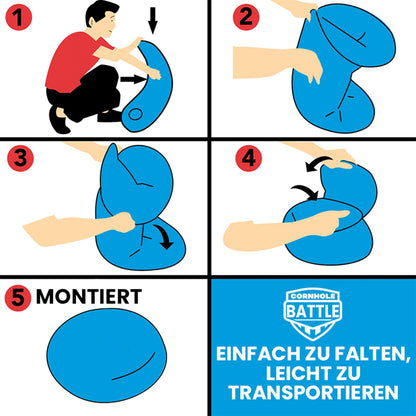 1

2

3

4

5 MONTIERT

CORNHOLE
BATTLE

EINFACH ZU FALTEN, LEICHT ZU TRANSPORTIEREN