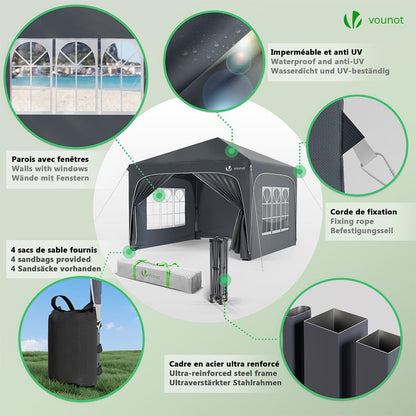 vounot

Imperméable et anti UV
Waterproof and anti-UV
Wasserdicht und UV-beständig

Parois avec fenêtres
Walls with windows
Wände mit Fenstern

vounot

Corde de fixation
Fixing rope
Befestigungsseil

4 sacs de sable fournis
4 sandbags provided
4 Sandsäcke vorhanden

vounot

Cadre en acier ultra renforcé
Ultra-reinforced steel frame
Ultraverstärkter Stahlrahmen