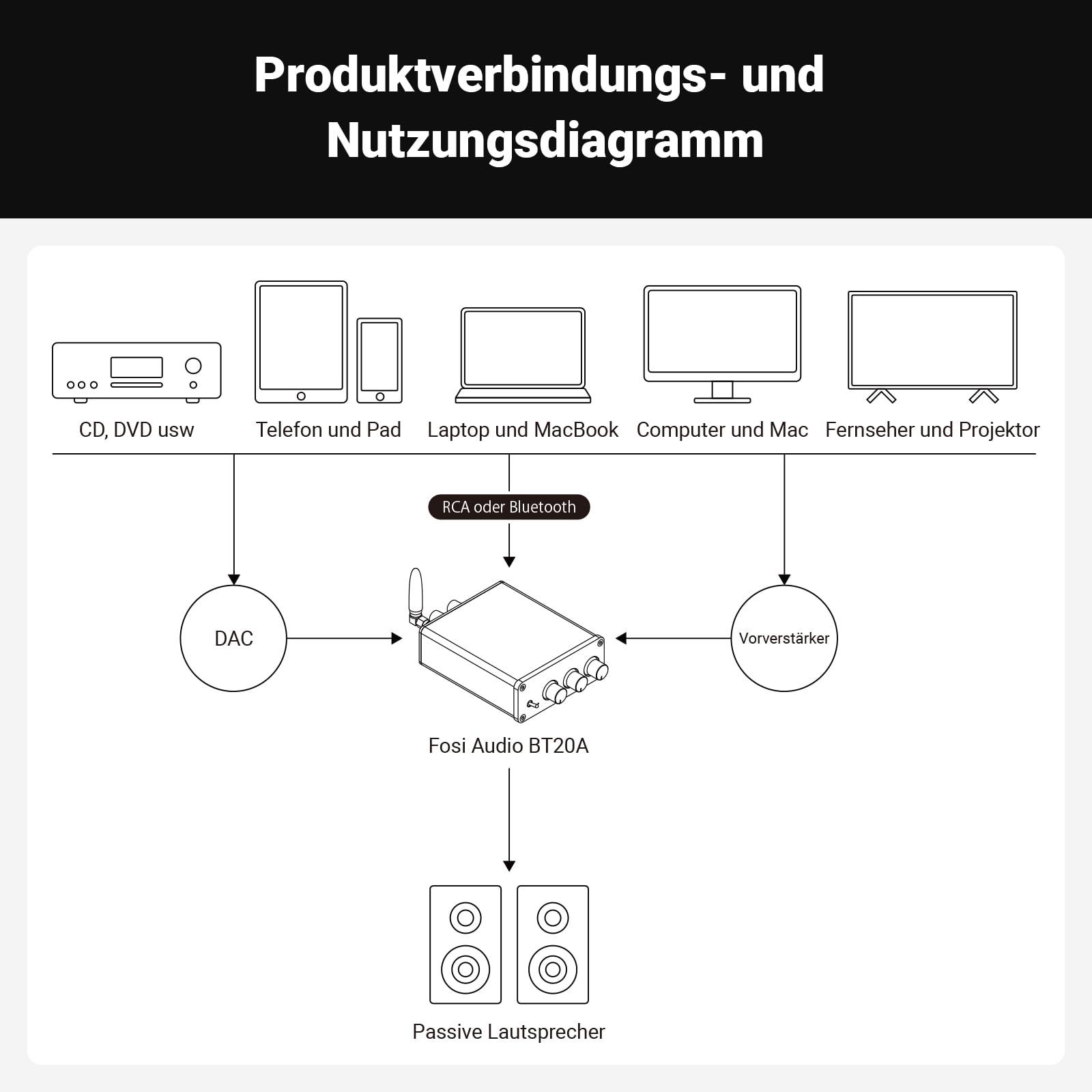 Produktverbindungs- und Nutzungsdiagramm

CD, DVD usw

Telefon und Pad

Laptop und MacBook

Computer und Mac

Fernseher und Projektor

RCA oder Bluetooth

DAC

Vorverstärker

Fosi Audio BT20A

Passive Lautsprecher