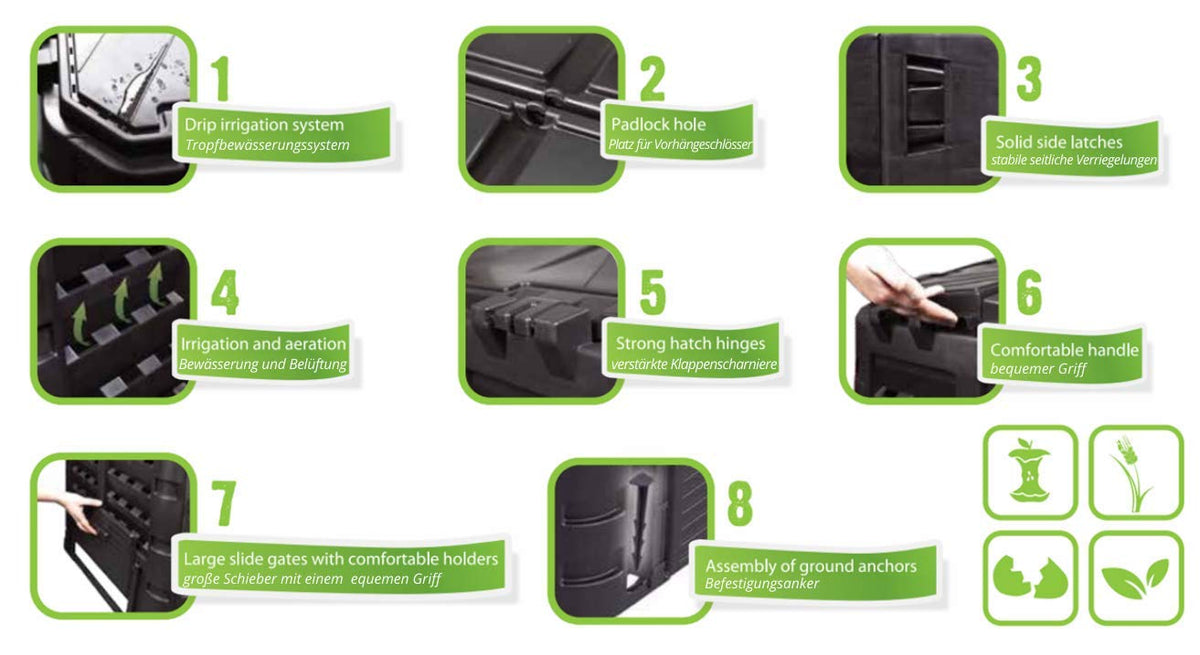 1
Drip irrigation system
Tropfbewässerungssystem

2
Padlock hole
Platz für Vorhängeschlösser

3
Solid side latches
stabile seitliche Verriegelungen

4
Irrigation and aeration
Bewässerung und Belüftung

5
Strong hatch hinges
verstärkte Klappenscharniere

6
Comfortable handle
bequemer Griff

7
Large slide gates with comfortable holders
große Schieber mit einem equemen Griff

8
Assembly of ground anchors
Befestigungsanker