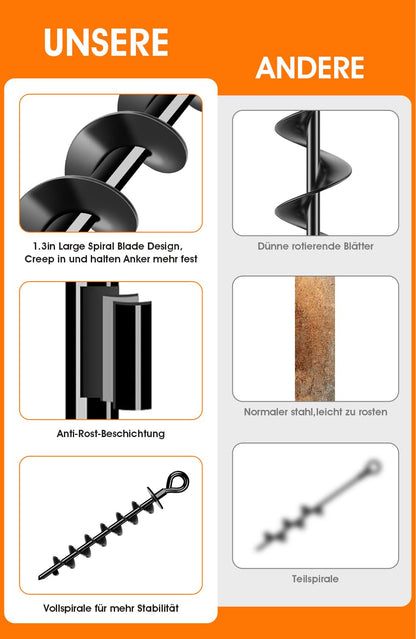 UNSERE

1.3in Large Spiral Blade Design, Creep in und halten Anker mehr fest

Anti-Rost-Beschichtung

Vollspirale für mehr Stabilität

ANDERE

Dünne rotierende Blätter

Normaler stahl,leicht zu rosten

Teilspirale