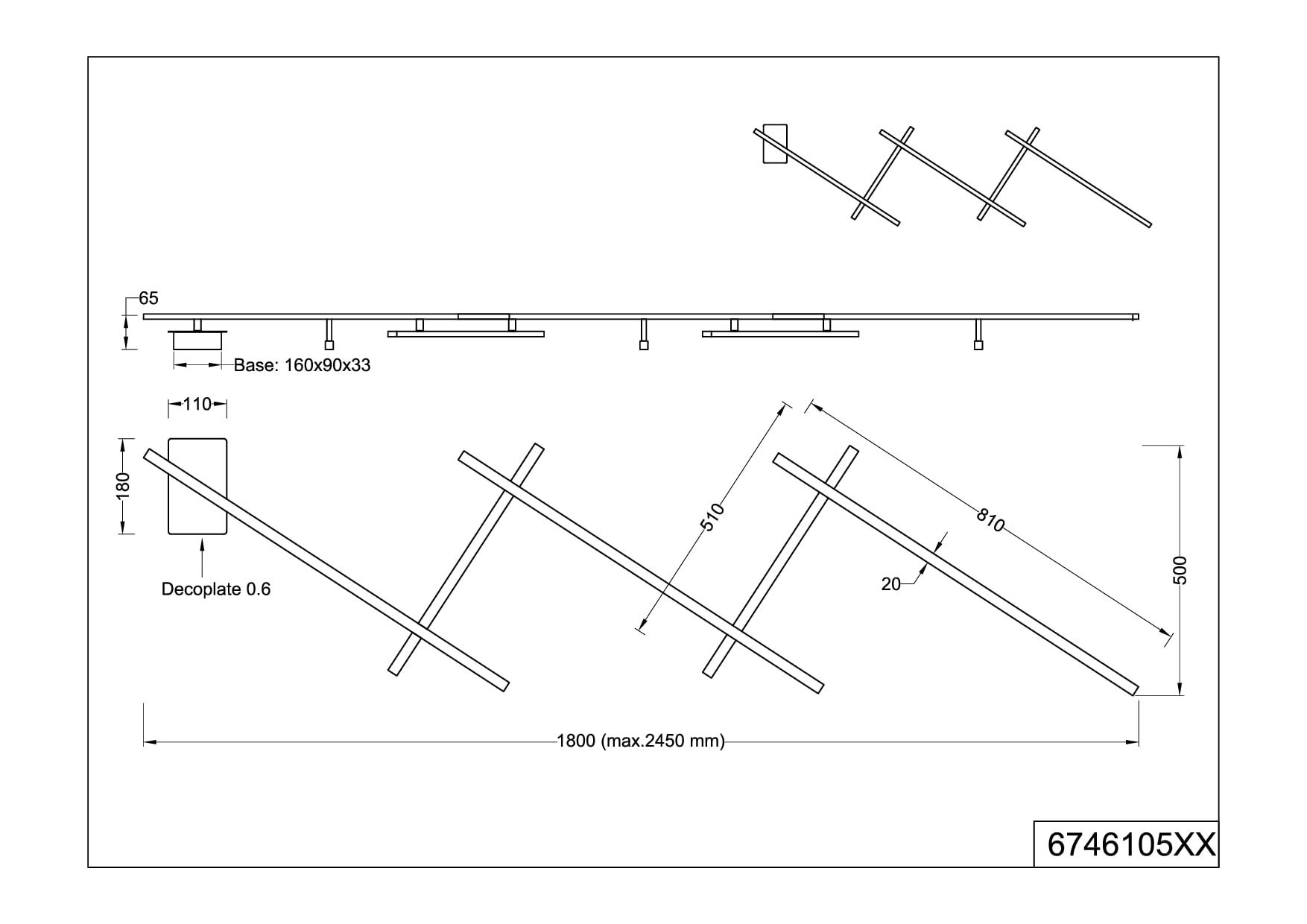 65

Base: 160x90x33

110

180

Decoplate 0.6

510

810

20

500

1800 (max.2450 mm)

6746105XX