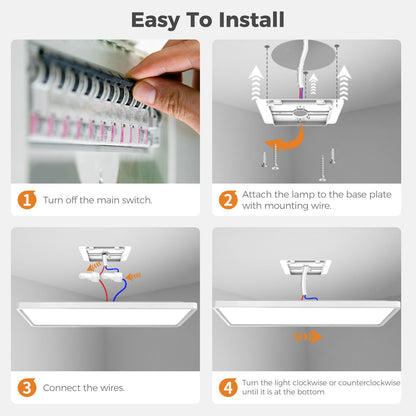 Easy To Install

1 Turn off the main switch.

2 Attach the lamp to the base plate with mounting wire.

3 Connect the wires.

4 Turn the light clockwise or counterclockwise until it is at the bottom