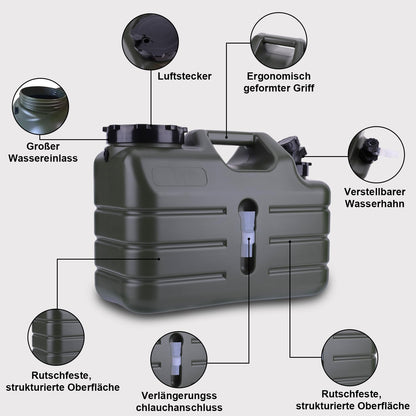 Luftstecker

Ergonomisch geformter Griff

Großer Wassereinlass

Verstellbarer Wasserhahn

Rutschfeste, strukturierte Oberfläche

Verlängerungss chlauchanschluss

Rutschfeste, strukturierte Oberfläche