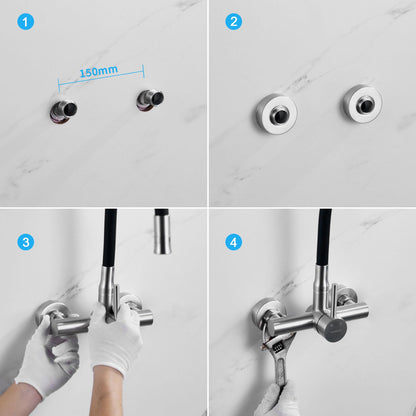 1
150mm
2
3
4