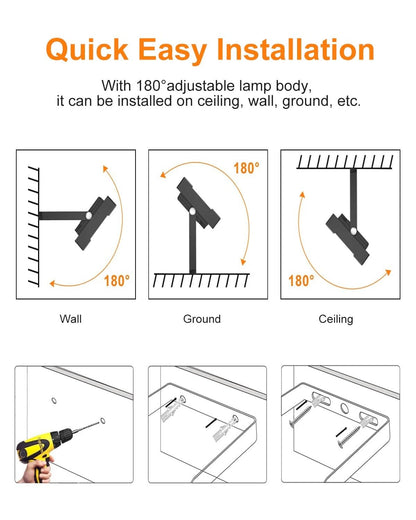 Quick Easy Installation

With 180°adjustable lamp body, it can be installed on ceiling, wall, ground, etc.

180°

180°

180°

Wall

Ground

Ceiling