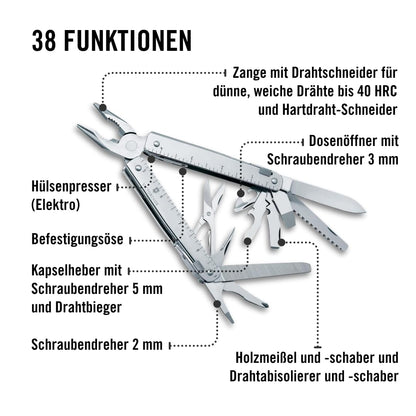 38 FUNKTIONEN

Zange mit Drahtschneider für dünne, weiche Drähte bis 40 HRC und Hartdraht-Schneider

Dosenöffner mit Schraubendreher 3 mm

Hülsenpresser (Elektro)

Befestigungsöse

Kapselheber mit Schraubendreher 5 mm und Drahtbieger

Schraubendreher 2 mm

Holzmeißel und -schaber und Drahtabisolierer und -schaber