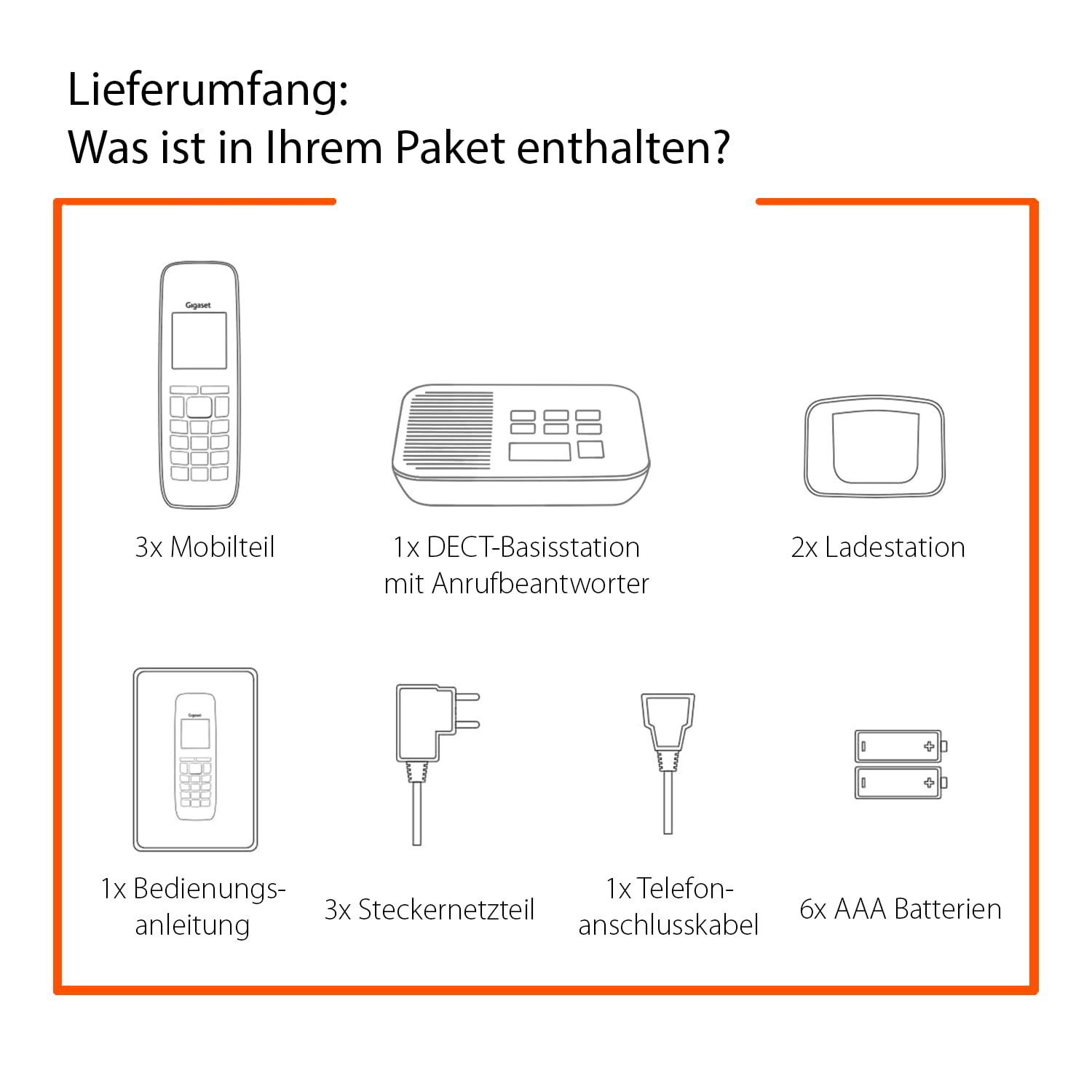 Lieferumfang:
Was ist in Ihrem Paket enthalten?

Gigaset

3x Mobilteil

1x DECT-Basisstation mit Anrufbeantworter

2x Ladestation

Gigaset

1x Bedienungsanleitung

3x Steckernetzteil

1x Telefonanschlusskabel

6x AAA Batterien