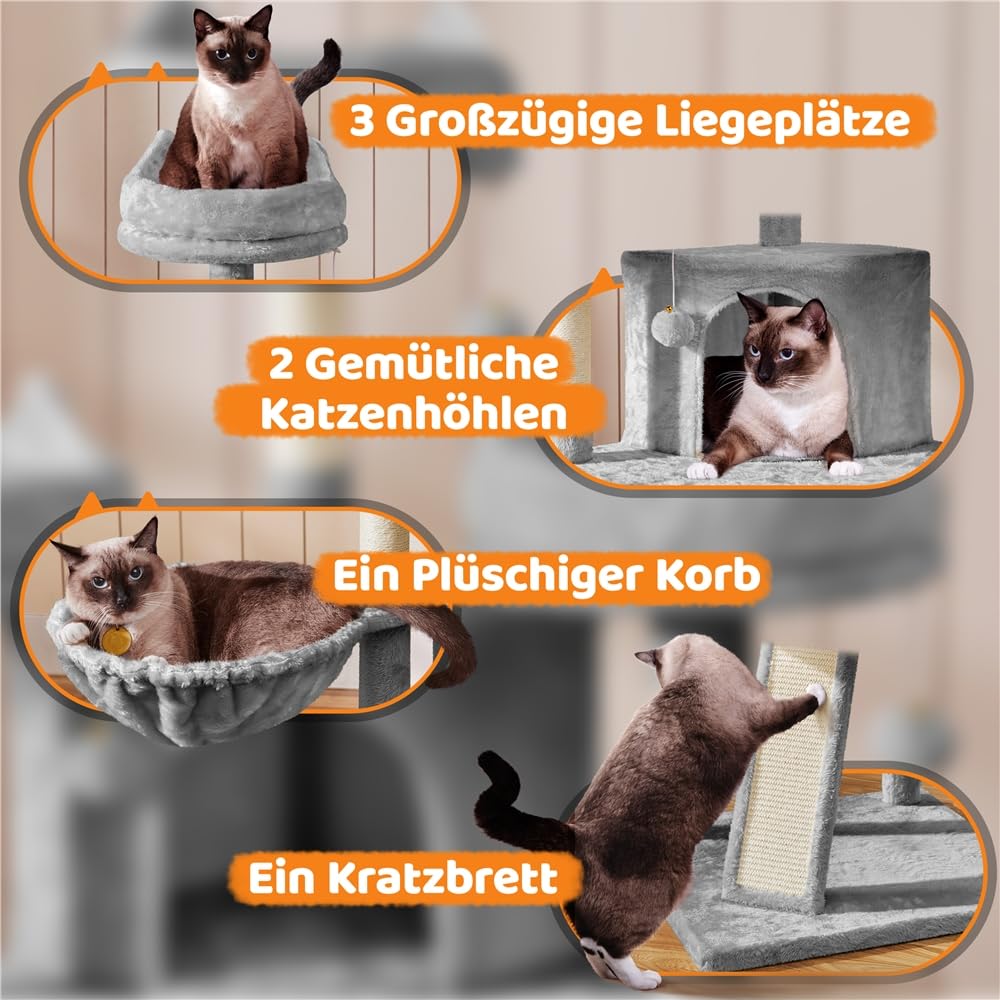 3 Großzügige Liegeplätze

2 Gemütliche Katzenhöhlen

Ein Plüschiger Korb

Ein Kratzbrett